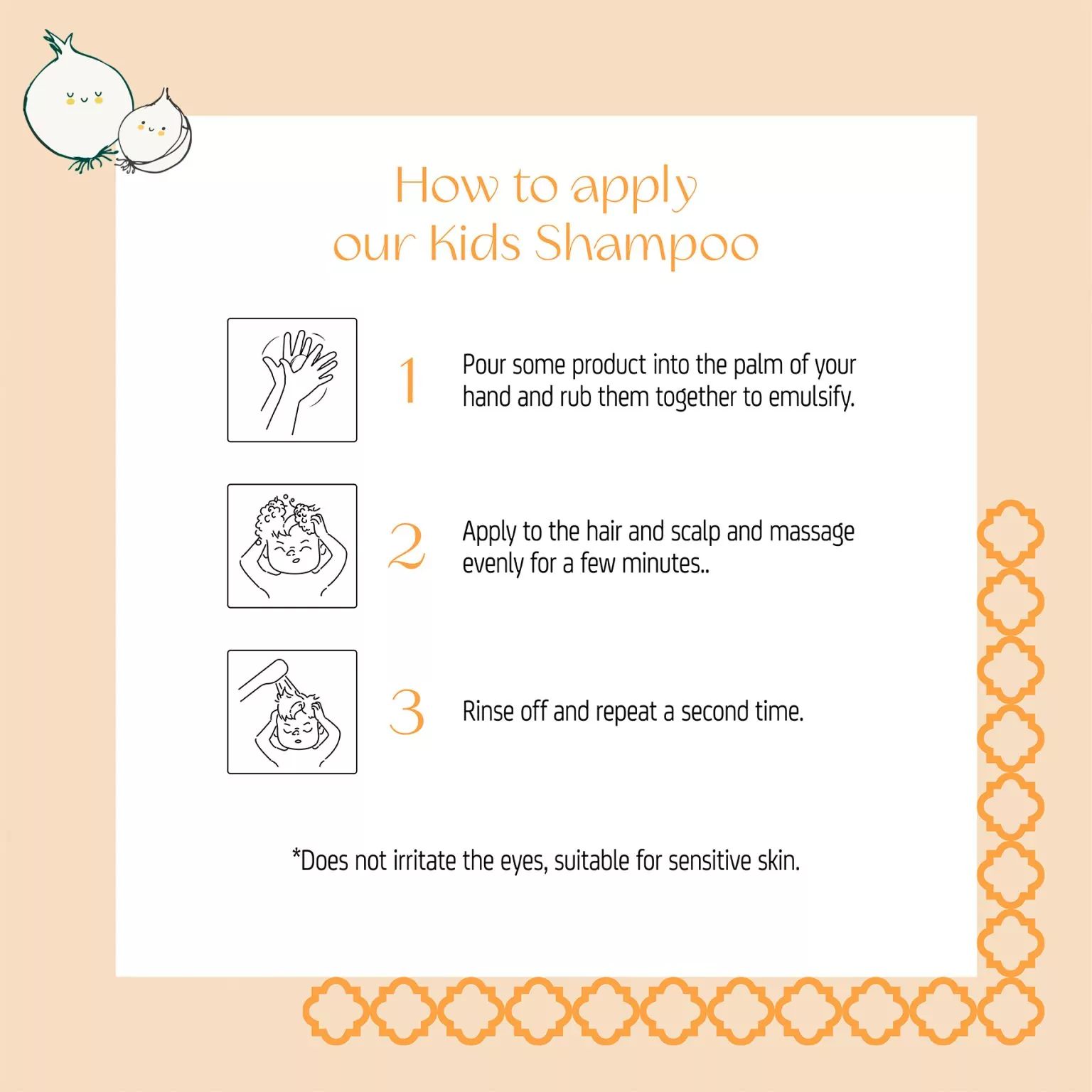 How to apply our Kids Shampoo

1 Pour some product into the palm of your hand and rub them together to emulsify.

2 Apply to the hair and scalp and massage evenly for a few minutes..

3 Rinse off and repeat a second time.

*Does not irritate the eyes, suitable for sensitive skin.