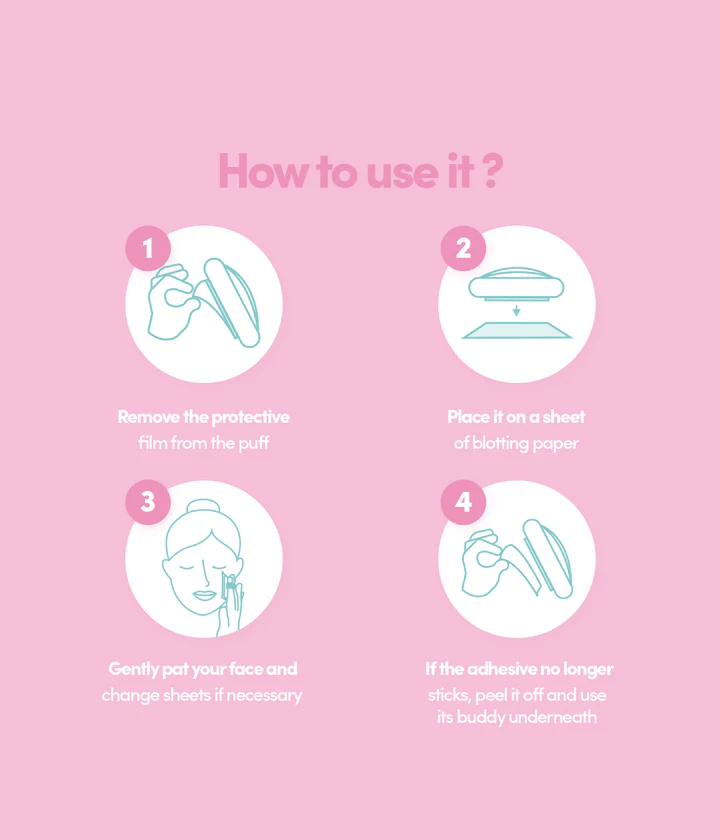 How to use it ?

1

Remove the protective film from the puff

2

Place it on a sheet of blotting paper

3

Gently pat your face and change sheets if necessary

4

If the adhesive no longer sticks, peel it off and use its buddy underneath