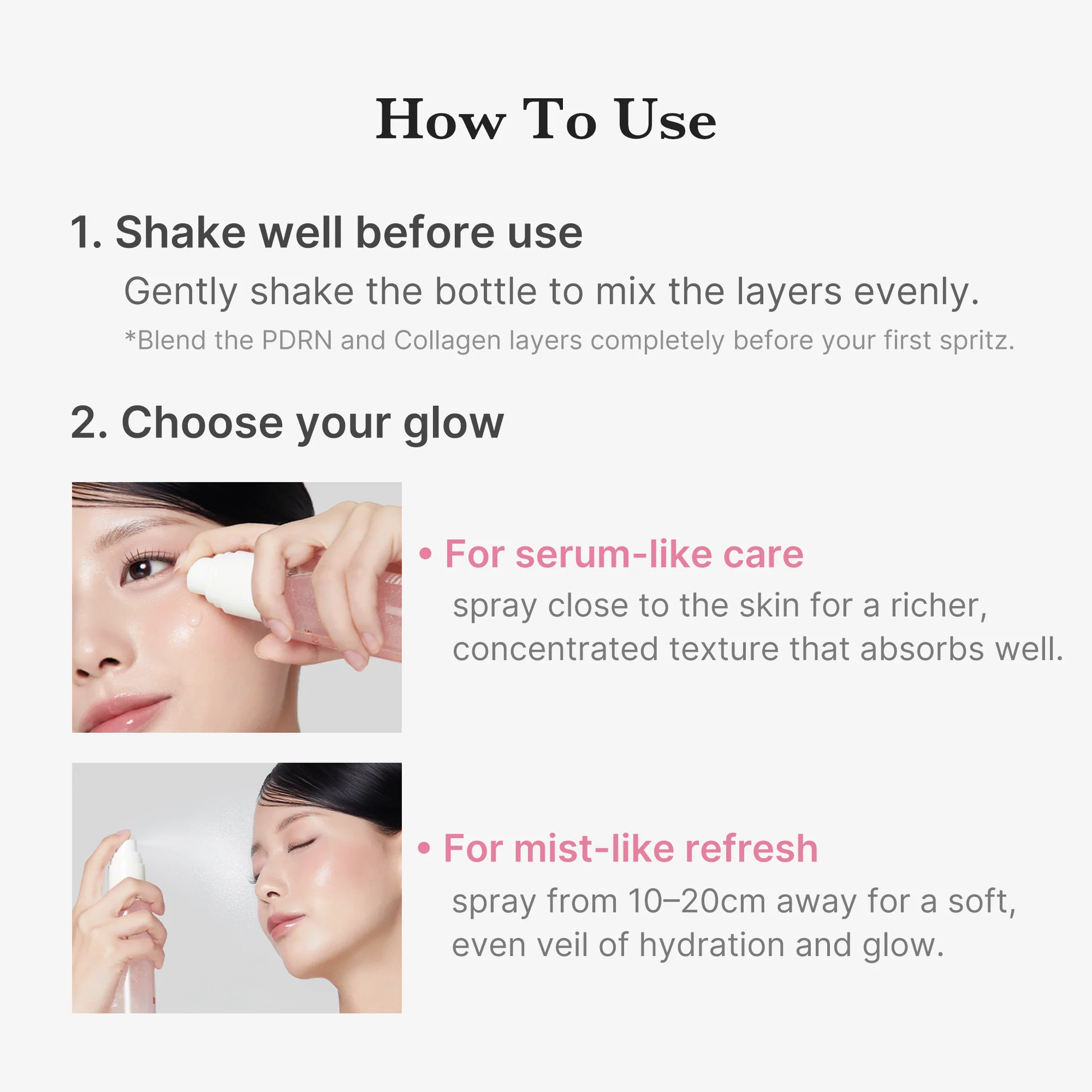 How To Use

1. Shake well before use

Gently shake the bottle to mix the layers evenly.

*Blend the PDRN and Collagen layers completely before your first spritz.

2. Choose your glow

• For serum-like care

spray close to the skin for a richer, concentrated texture that absorbs well.

• For mist-like refresh

spray from 10–20cm away for a soft, even veil of hydration and glow.