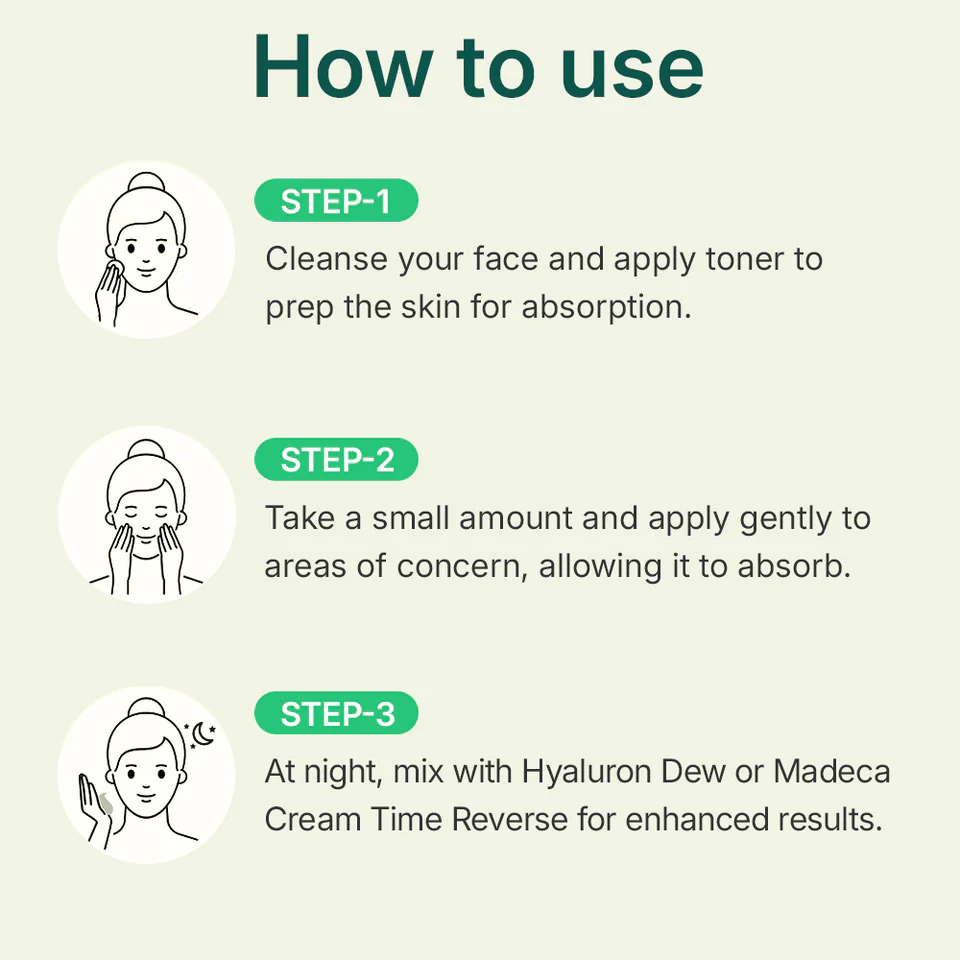 How to use

STEP-1

Cleanse your face and apply toner to prep the skin for absorption.

STEP-2

Take a small amount and apply gently to areas of concern, allowing it to absorb.

STEP-3

At night, mix with Hyaluron Dew or Madeca Cream Time Reverse for enhanced results.